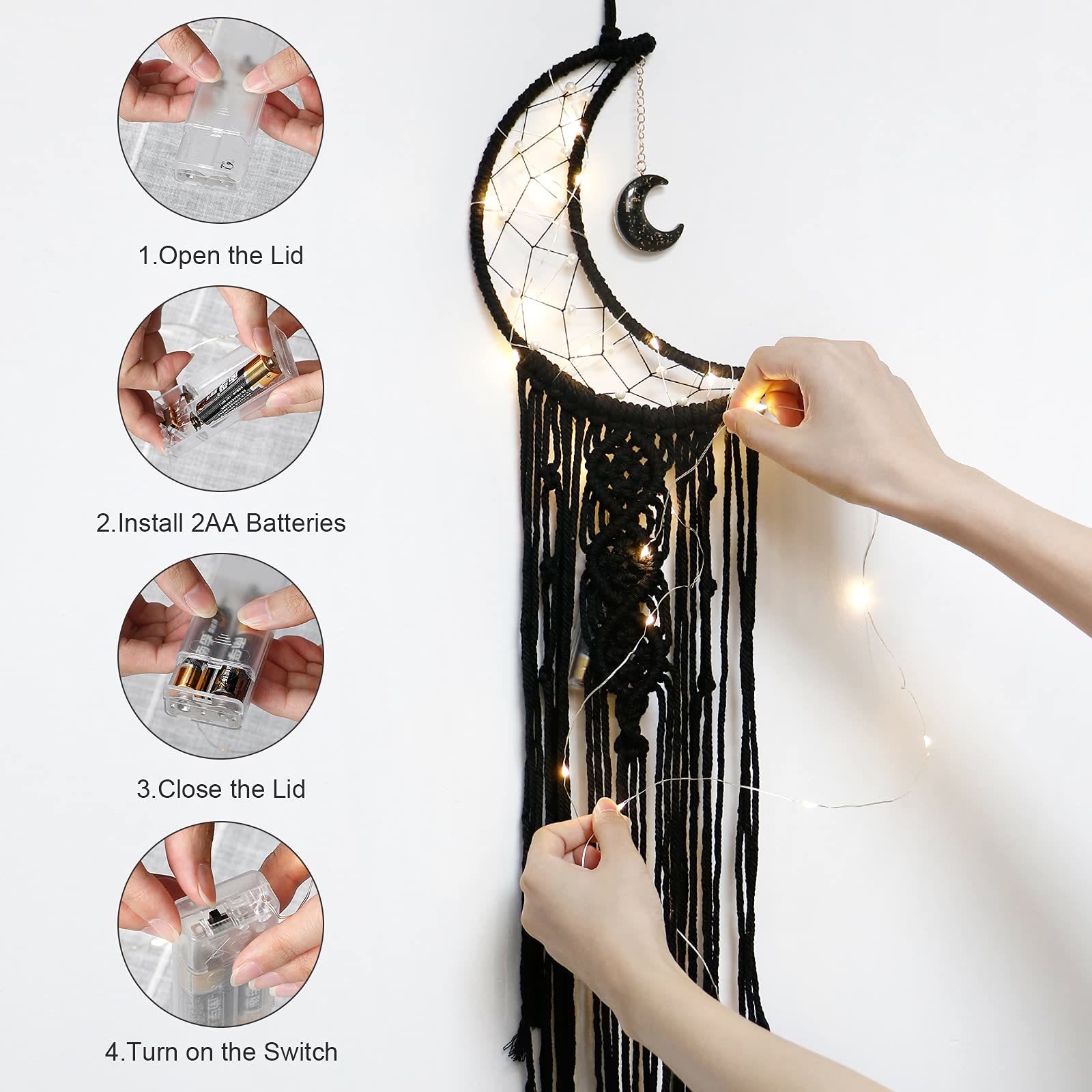 1.Open the Lid

2.Install 2AA Batteries

3.Close the Lid

4.Turn on the Switch