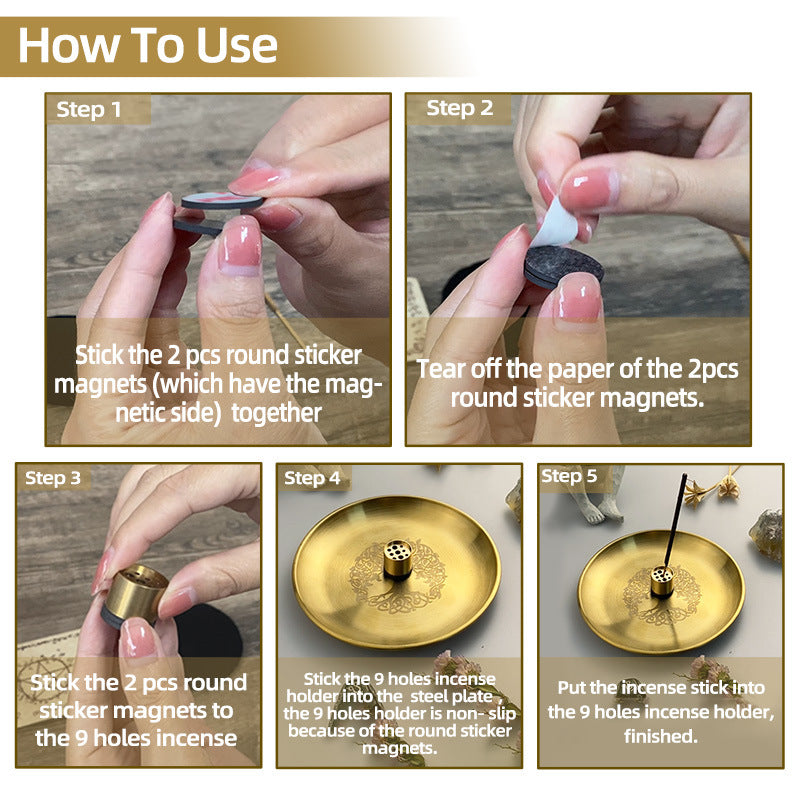 How To Use

Step 1

Stick the 2 pcs round sticker magnets (which have the magnetic side) together

Step 2

Tear off the paper of the 2pcs round sticker magnets.

Step 3

Stick the 2 pcs round sticker magnets to the 9 holes incense

Step 4

Stick the 9 holes incense holder into the steel plate , the 9 holes holder is non- slip because of the round sticker magnets.

Step 5

Put the incense stick into the 9 holes incense holder, finished.